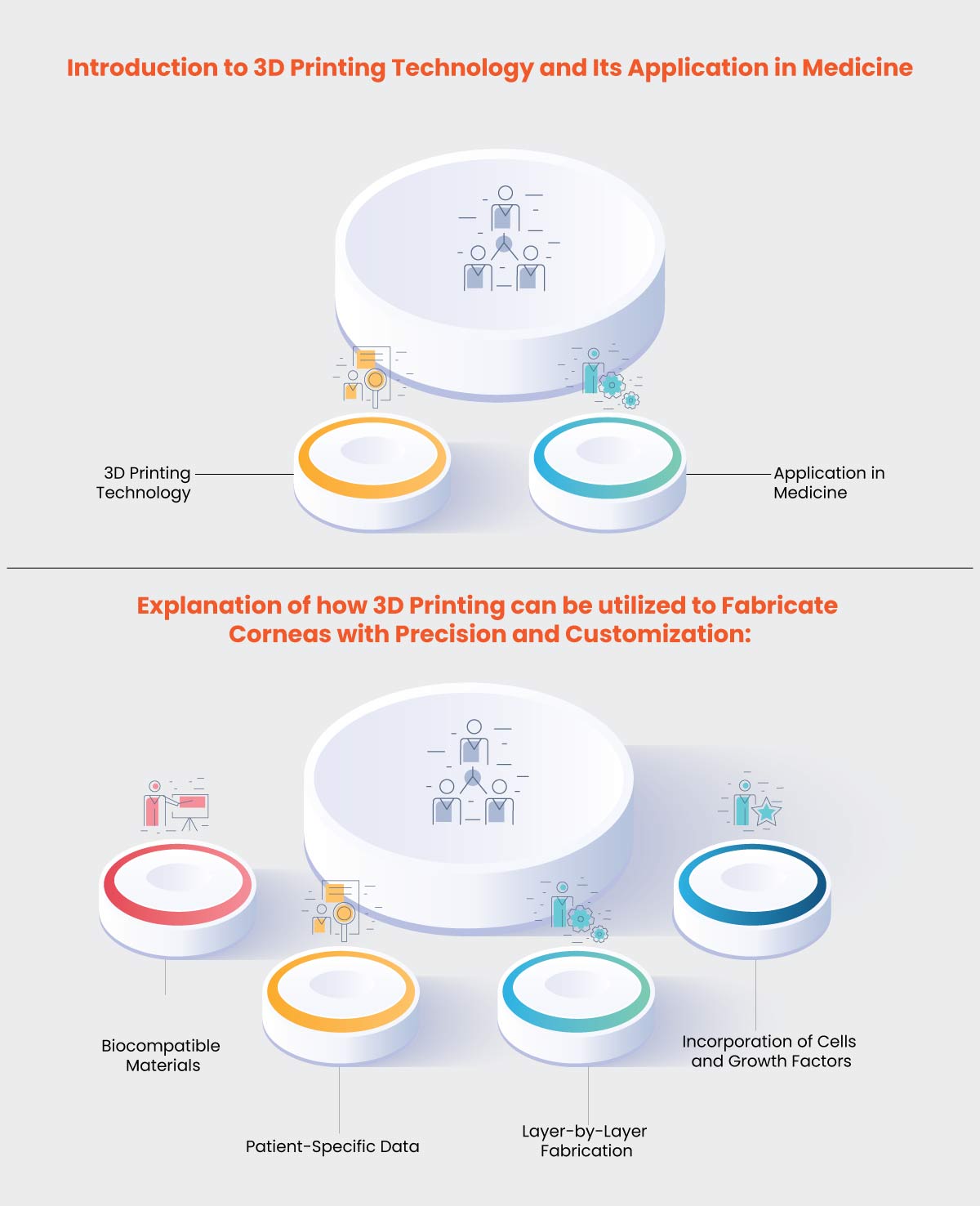 Introduction to 3D Printing Technology and Its Application in Medicine

3D Printing Technology

Application in Medicine

Explanation of how 3D Printing can be utilized to Fabricate Corneas with Precision and Customization:

Biocompatible Materials

Patient-Specific Data

Layer-by-Layer Fabrication

Incorporation of Cells and Growth Factors