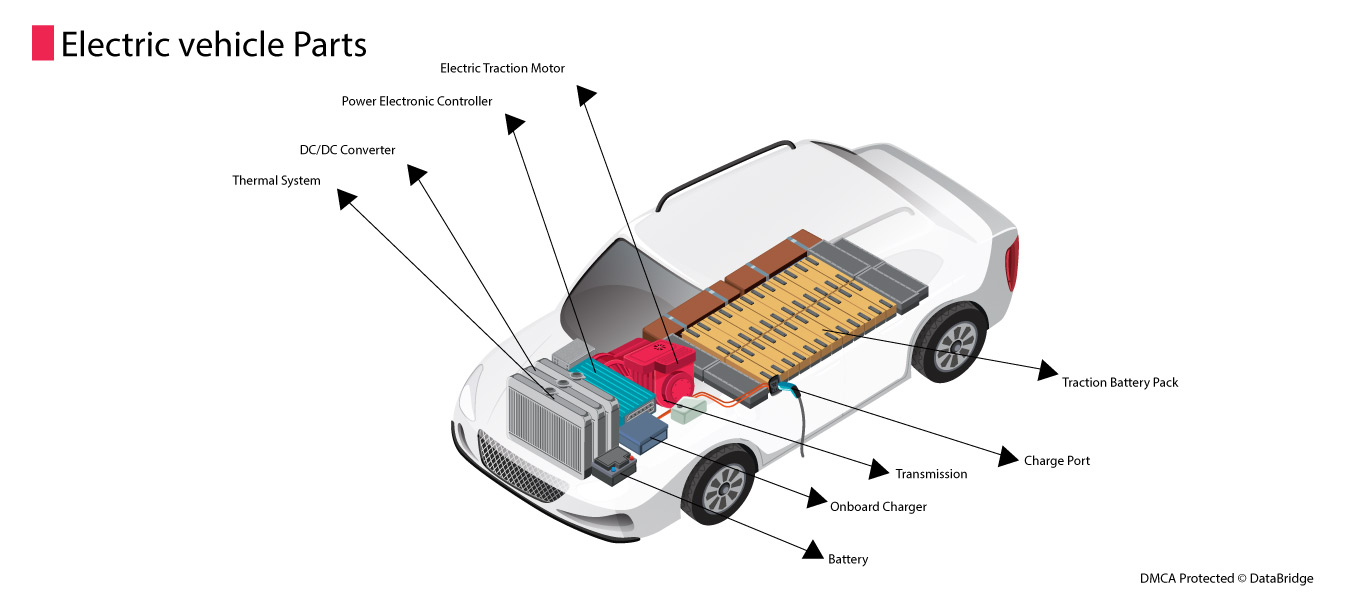 Electric vehicle Parts

Electric Traction Motor

Power Electronic Controller

DC/DC Converter

Thermal System

Traction Battery Pack

Charge Port

Transmission

Onboard Charger

Battery

DMCA Protected © DataBridge